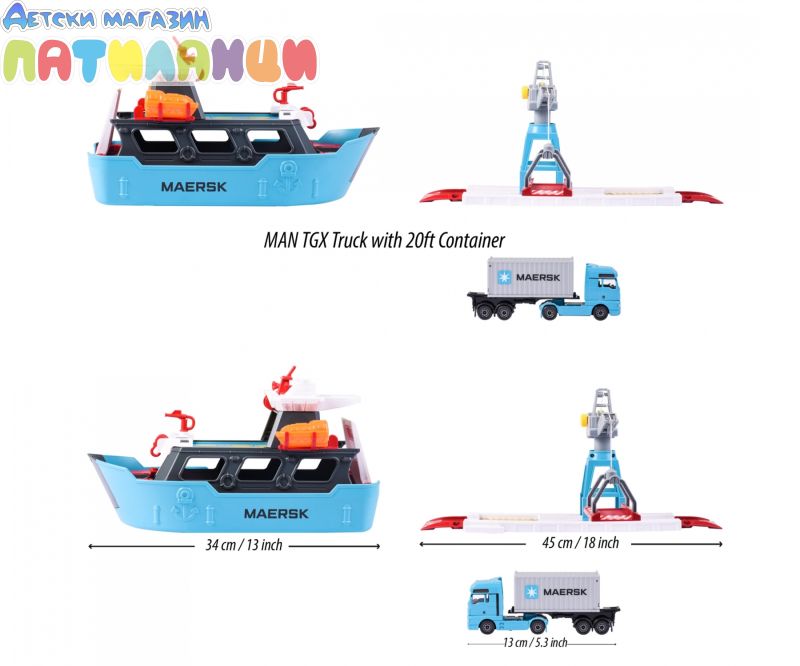 Детски магазин
ПАТИЛАНЦИ

MAERSK

MAN TGX Truck with 20ft Container

MAERSK

MAERSK

34 cm / 13 inch

45 cm / 18 inch

MAERSK

13 cm / 5.3 inch